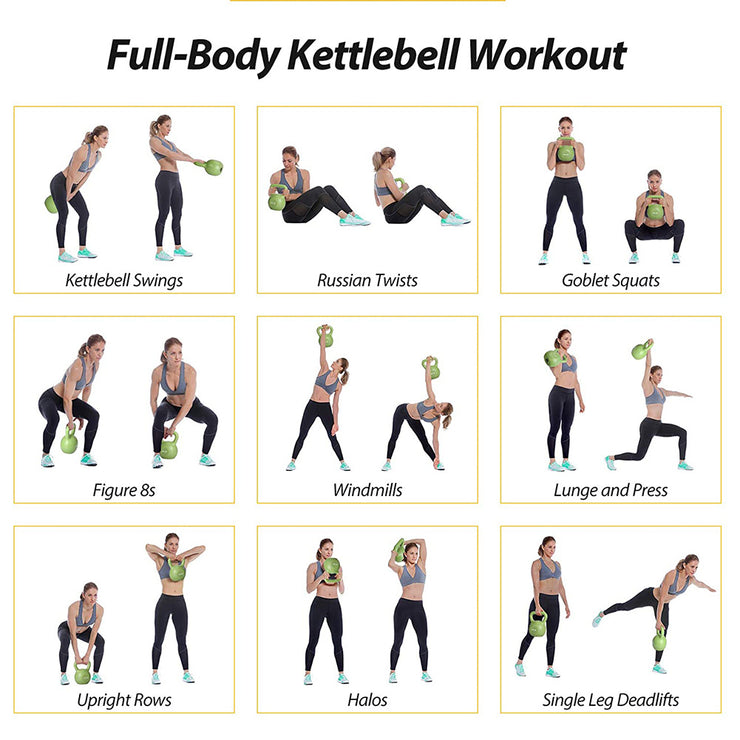 Full-Body Kettlebell Workout

Kettlebell Swings

Russian Twists

Goblet Squats

Figure 8s

Windmills

Lunge and Press

Upright Rows

Halos

Single Leg Deadlifts